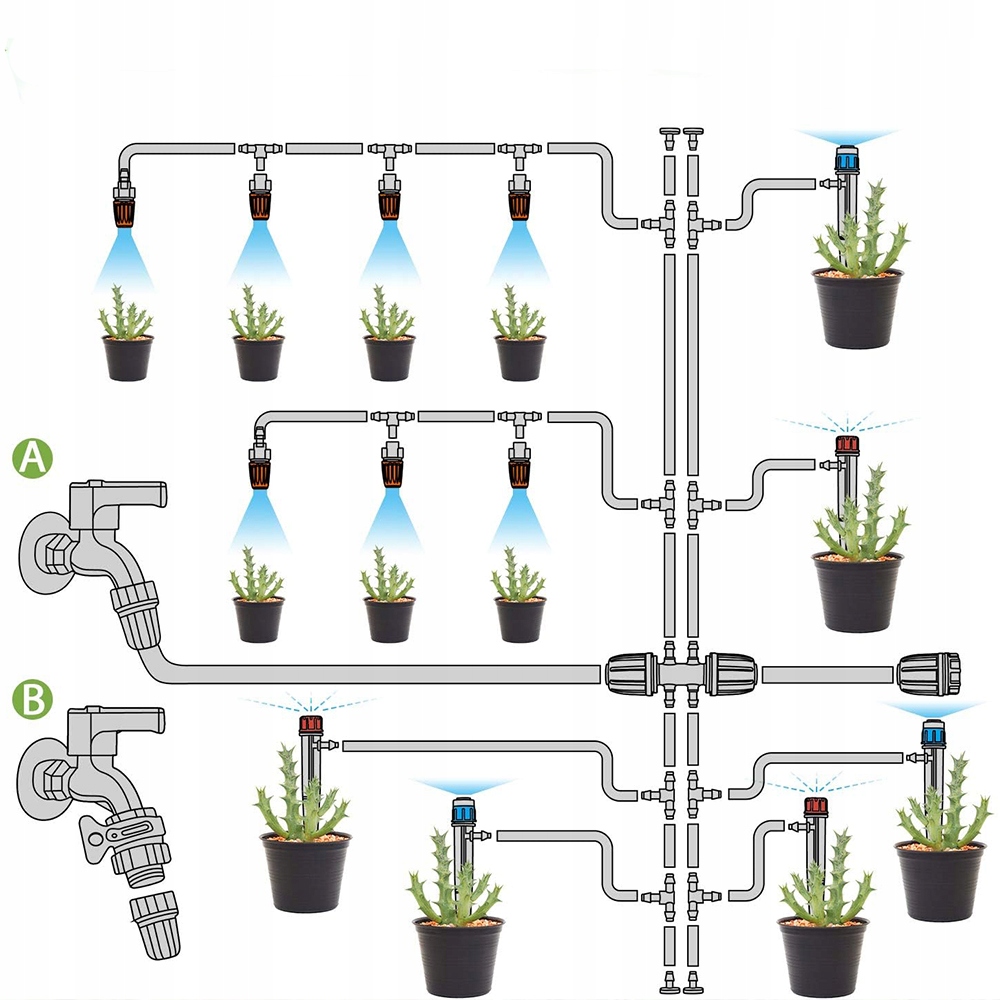 A

B